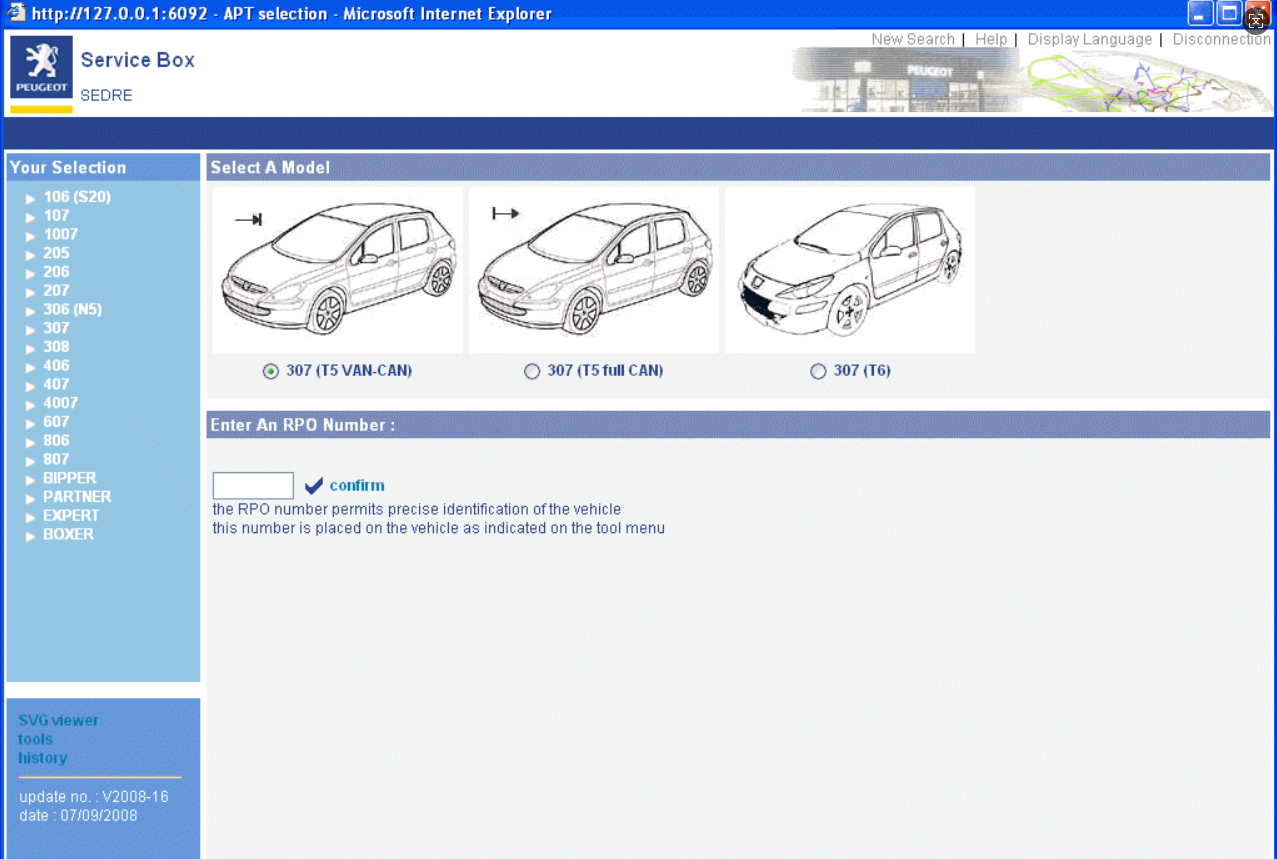 http://127.0.0.1:6092 - APT selection - Microsoft Internet Explorer

PEUGEOT

Service Box

SEDRE

New Search | Help | Display Language | Disconnection

PEUGEOT

Your Selection

106 (S20)
107
1007
205
206
207
306 (N5)
307
308
406
407
4007
607
806
807
BIPPER
PARTNER
EXPERT
BOXER

SVG viewer
tools
history

update no. : V2008-16
date : 07/09/2008

Select A Model

307 (T5 VAN-CAN)

307 (T5 full CAN)

307 (T6)

Enter An RPO Number :

confirm

the RPO number permits precise identification of the vehicle
this number is placed on the vehicle as indicated on the tool menu