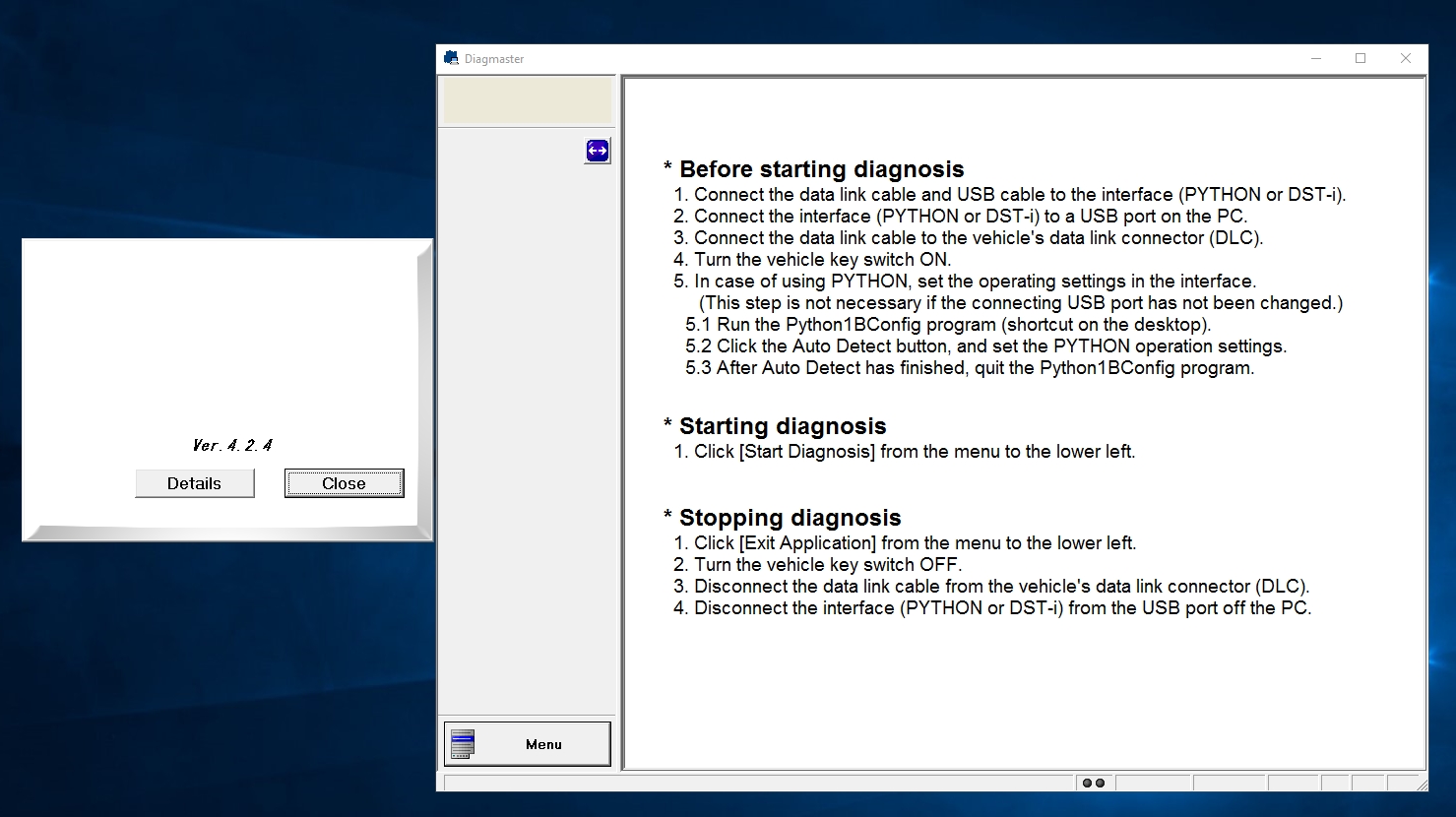 Ver. 4. 2. 4

Details

Close

Diagmaster

* Before starting diagnosis
1. Connect the data link cable and USB cable to the interface (PYTHON or DST-i).
2. Connect the interface (PYTHON or DST-i) to a USB port on the PC.
3. Connect the data link cable to the vehicle's data link connector (DLC).
4. Turn the vehicle key switch ON.
5. In case of using PYTHON, set the operating settings in the interface.
(This step is not necessary if the connecting USB port has not been changed.)
5.1 Run the Python1BConfig program (shortcut on the desktop).
5.2 Click the Auto Detect button, and set the PYTHON operation settings.
5.3 After Auto Detect has finished, quit the Python1BConfig program.

* Starting diagnosis
1. Click [Start Diagnosis] from the menu to the lower left.

* Stopping diagnosis
1. Click [Exit Application] from the menu to the lower left.
2. Turn the vehicle key switch OFF.
3. Disconnect the data link cable from the vehicle's data link connector (DLC).
4. Disconnect the interface (PYTHON or DST-i) from the USB port off the PC.

Menu